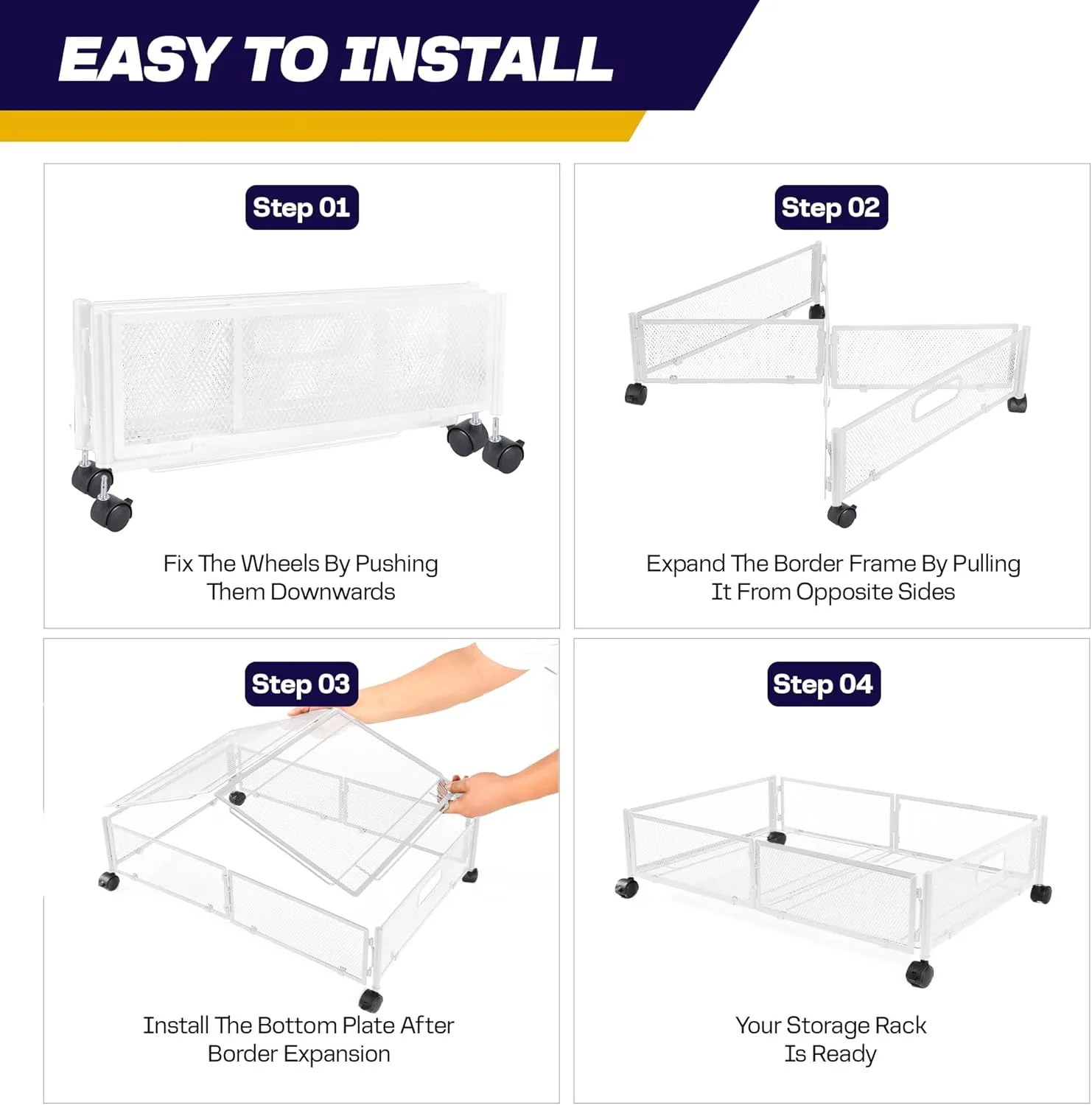 EASY TO INSTALL

Step 01

Fix The Wheels By Pushing Them Downwards

Step 02

Expand The Border Frame By Pulling It From Opposite Sides

Step 03

Install The Bottom Plate After Border Expansion

Step 04

Your Storage Rack Is Ready