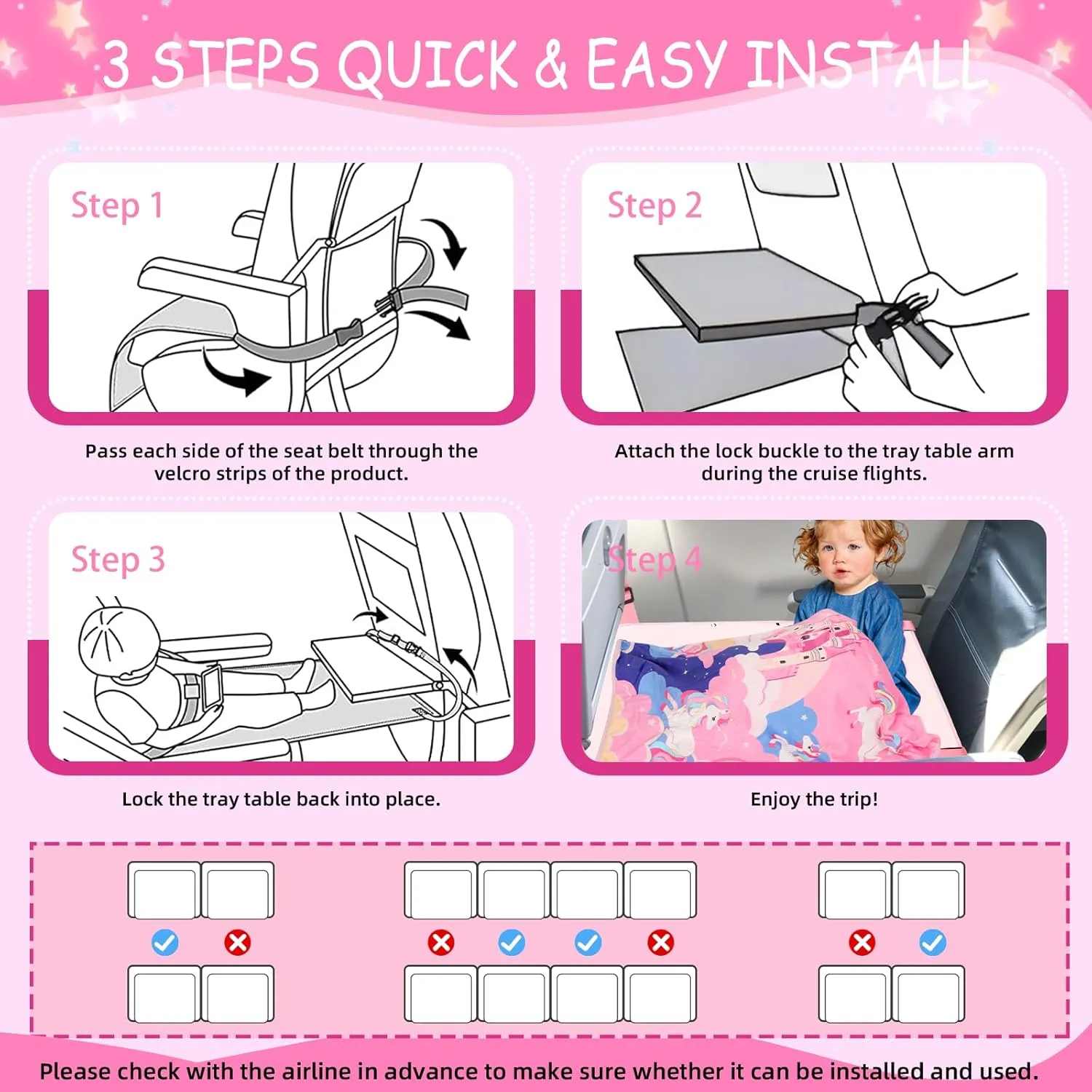 3 STEPS QUICK & EASY INSTALL

Step 1

Pass each side of the seat belt through the velcro strips of the product.

Step 2

Attach the lock buckle to the tray table arm during the cruise flights.

Step 3

Lock the tray table back into place.

Step 4

Enjoy the trip!

Please check with the airline in advance to make sure whether it can be installed and used.