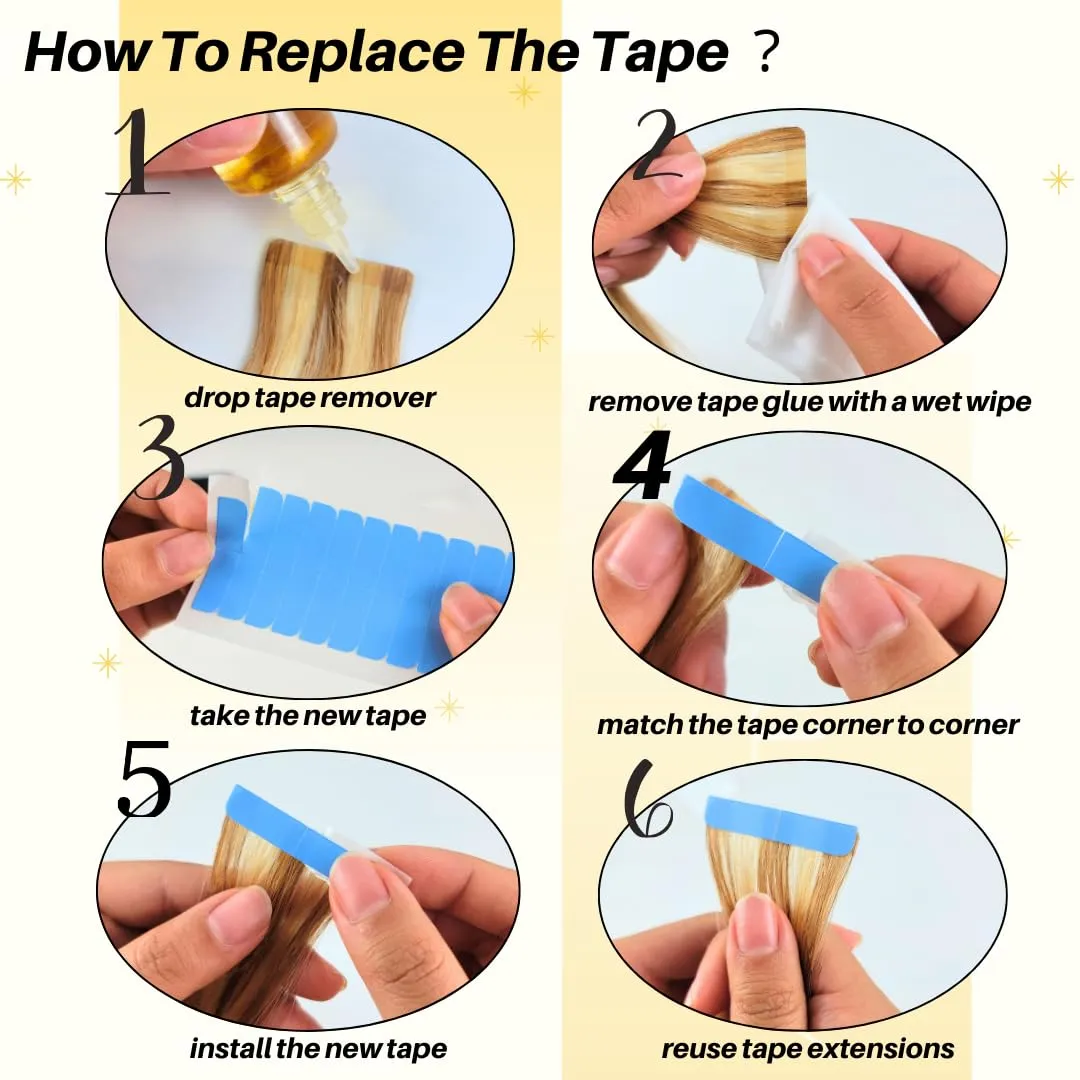 How To Replace The Tape ?

1
drop tape remover

2
remove tape glue with a wet wipe

3
take the new tape

4
match the tape corner to corner

5
install the new tape

6
reuse tape extensions