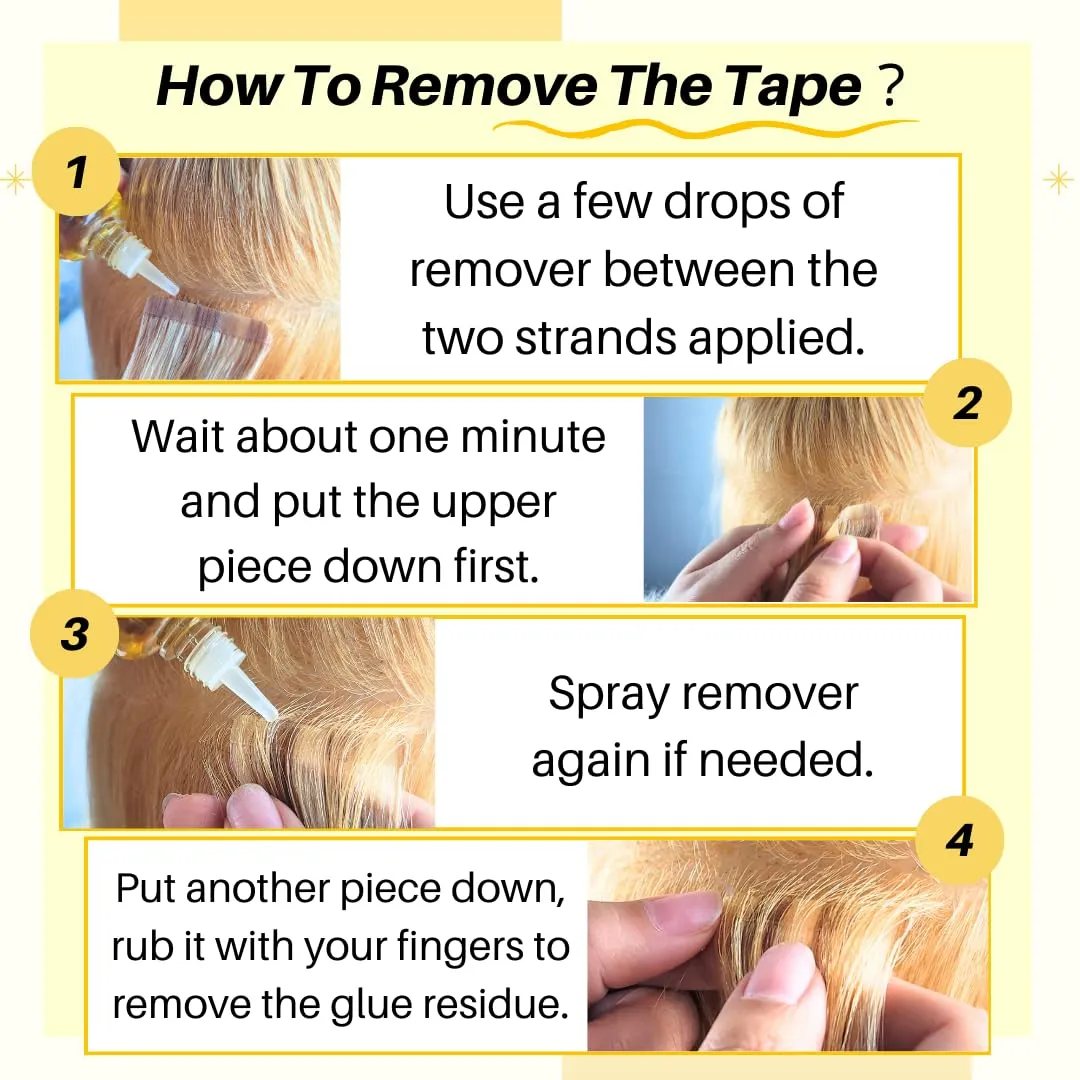 How To Remove The Tape ?

1

Use a few drops of remover between the two strands applied.

2

Wait about one minute and put the upper piece down first.

3

Spray remover again if needed.

4

Put another piece down, rub it with your fingers to remove the glue residue.