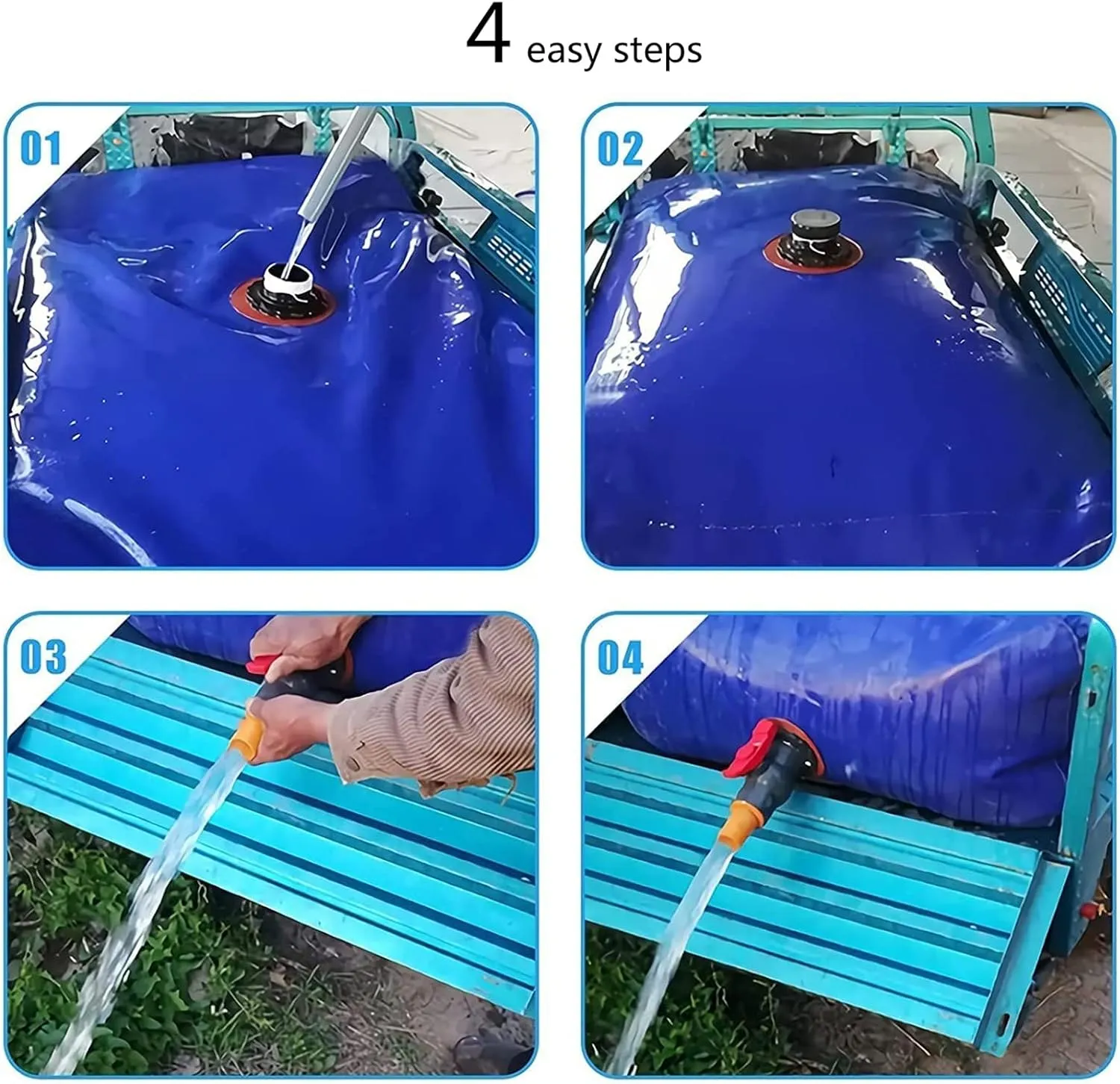 4 easy steps

01

02

03

04