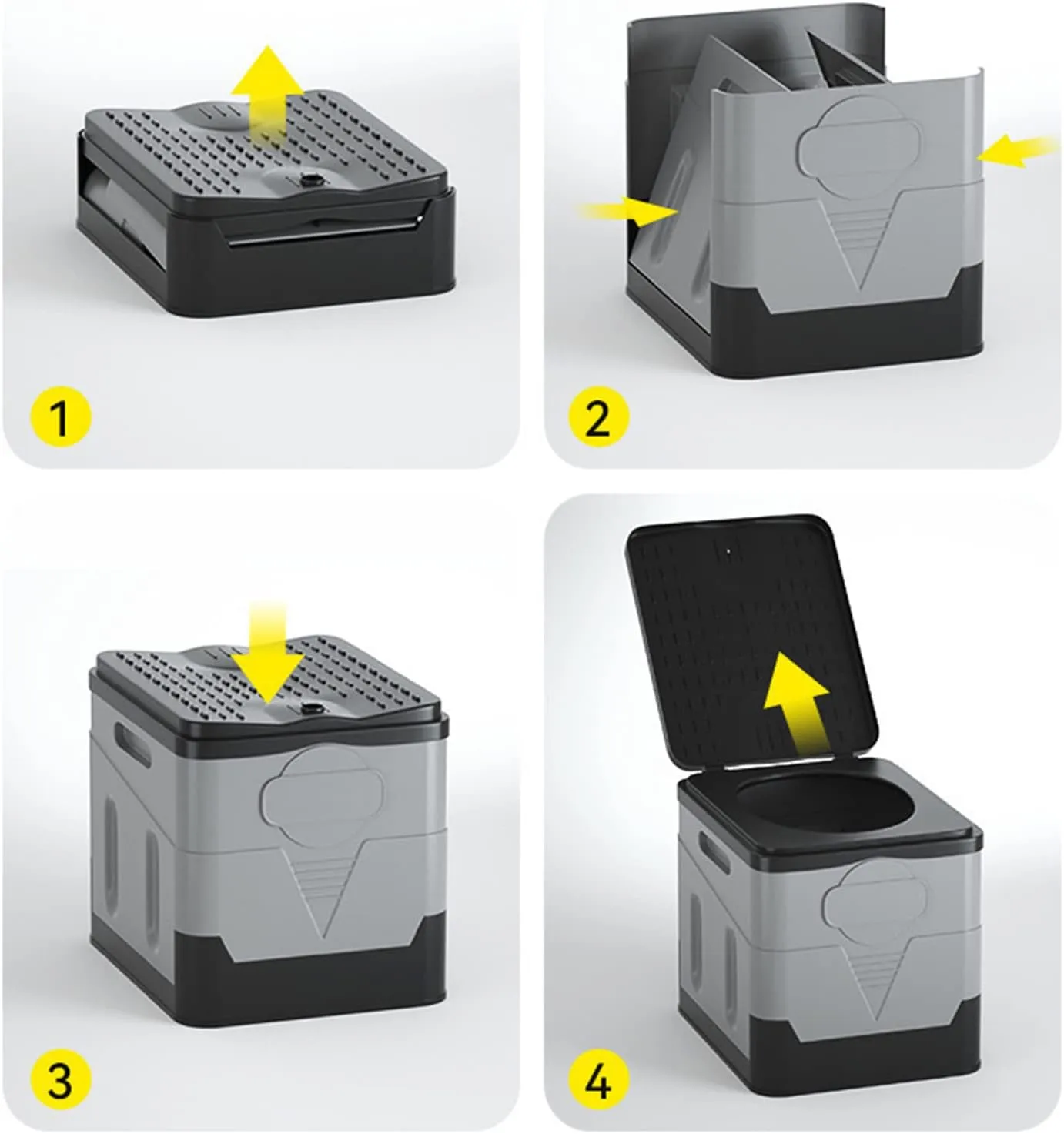 1

2

3

4