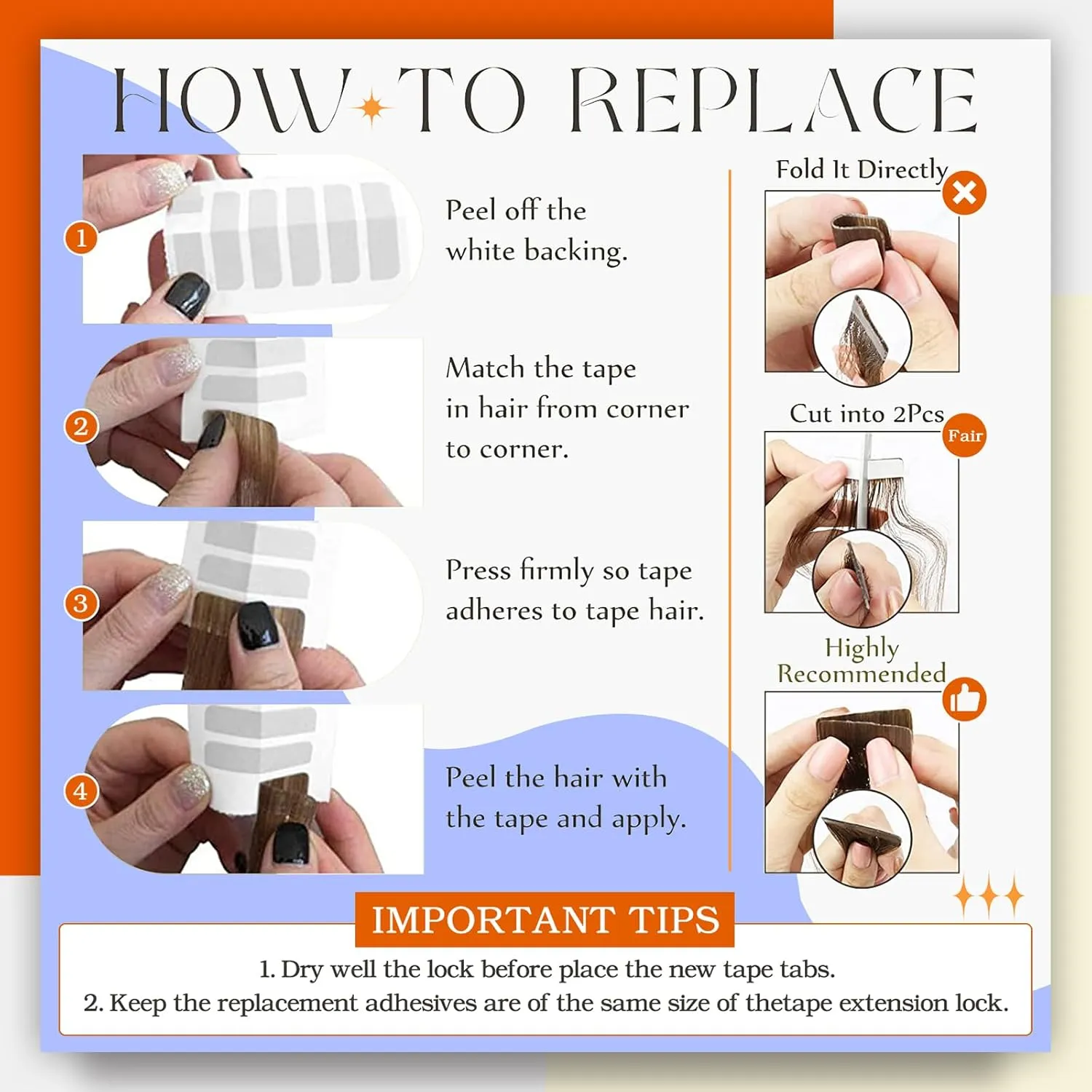 HOW TO REPLACE

1

Peel off the white backing.

2

Match the tape in hair from corner to corner.

3

Press firmly so tape adheres to tape hair.

4

Peel the hair with the tape and apply.

Fold It Directly

Cut into 2Pcs

Fair

Highly Recommended

IMPORTANT TIPS

1. Dry well the lock before place the new tape tabs.

2. Keep the replacement adhesives are of the same size of thetape extension lock.