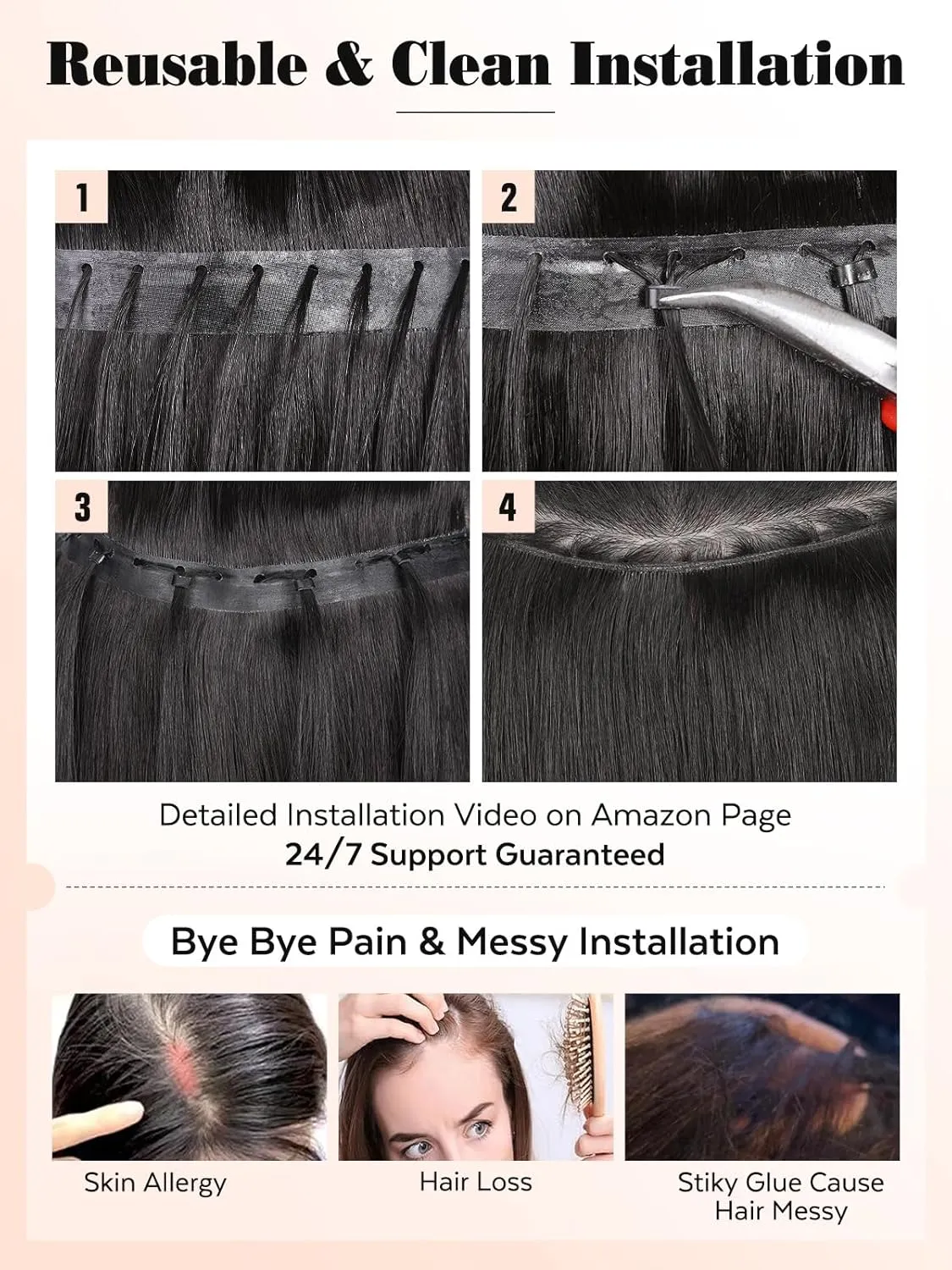 Reusable & Clean Installation

1

2

3

4

Detailed Installation Video on Amazon Page
24/7 Support Guaranteed

Bye Bye Pain & Messy Installation

Skin Allergy

Hair Loss

Stiky Glue Cause Hair Messy