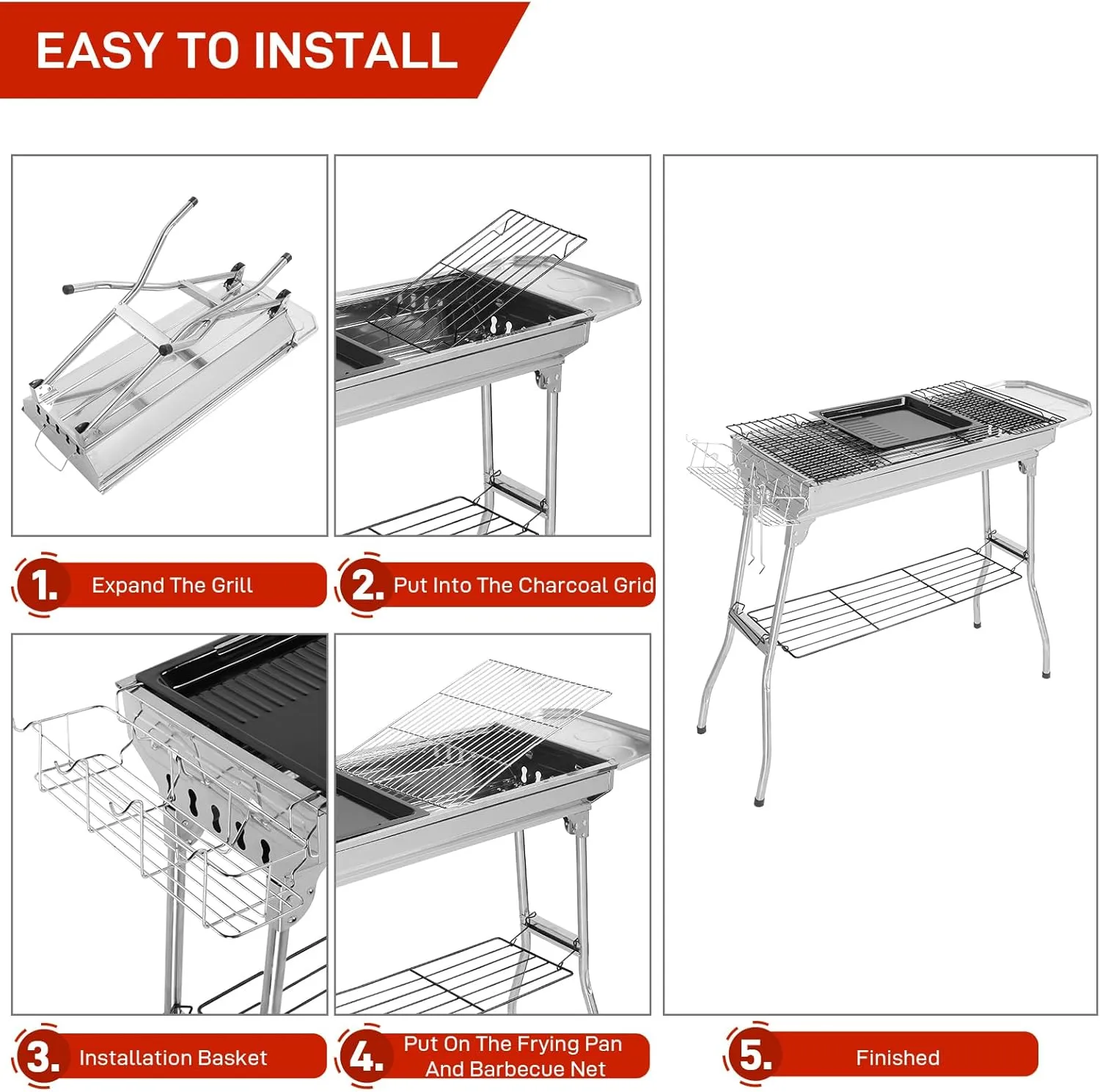 EASY TO INSTALL

1. Expand The Grill

2. Put Into The Charcoal Grid

3. Installation Basket

4. Put On The Frying Pan And Barbecue Net

5. Finished