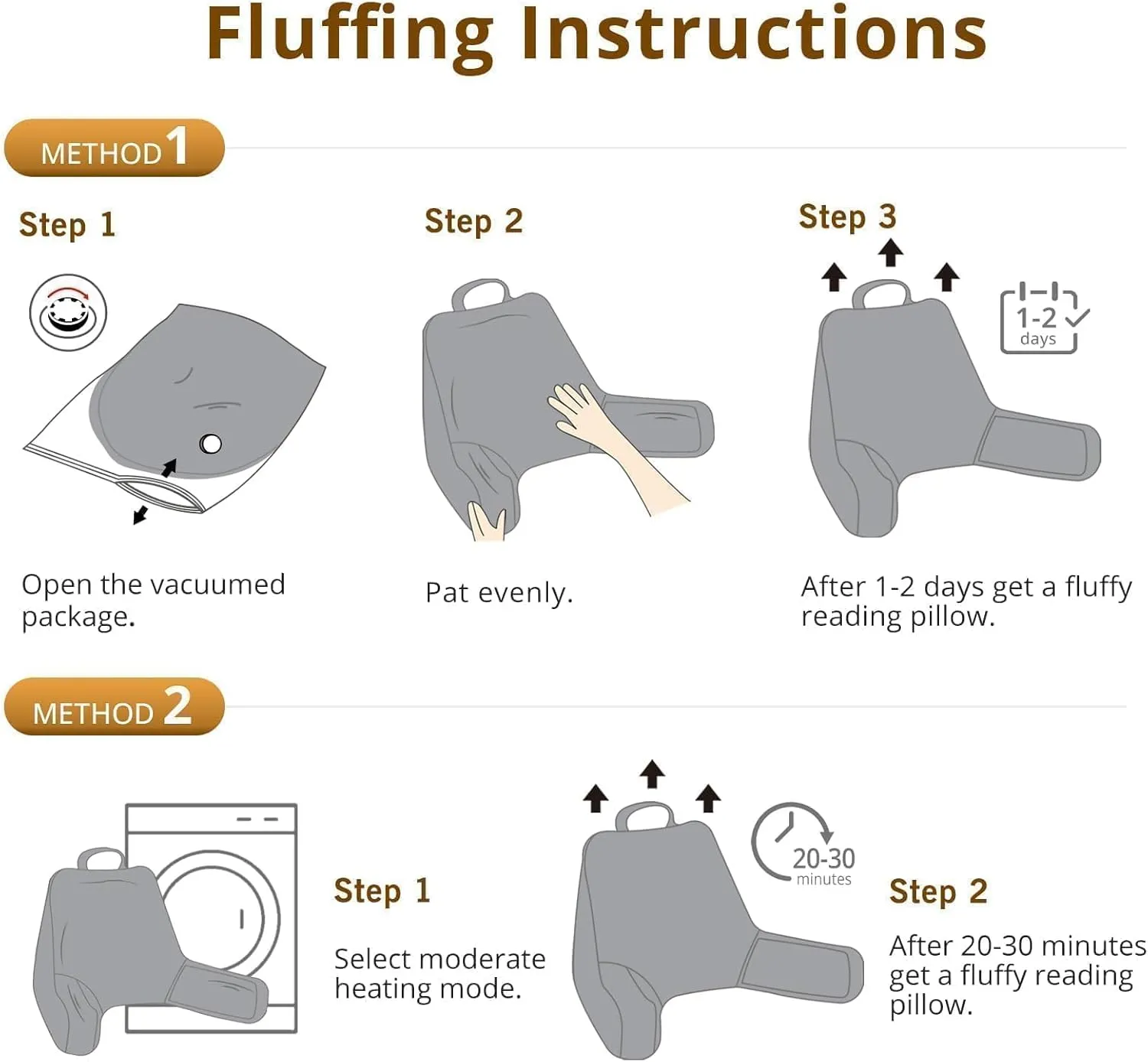 Fluffing Instructions

METHOD 1

Step 1

Open the vacuumed package.

Step 2

Pat evenly.

Step 3

1-2 days

After 1-2 days get a fluffy reading pillow.

METHOD 2

Step 1

Select moderate heating mode.

20-30 minutes

Step 2

After 20-30 minutes get a fluffy reading pillow.