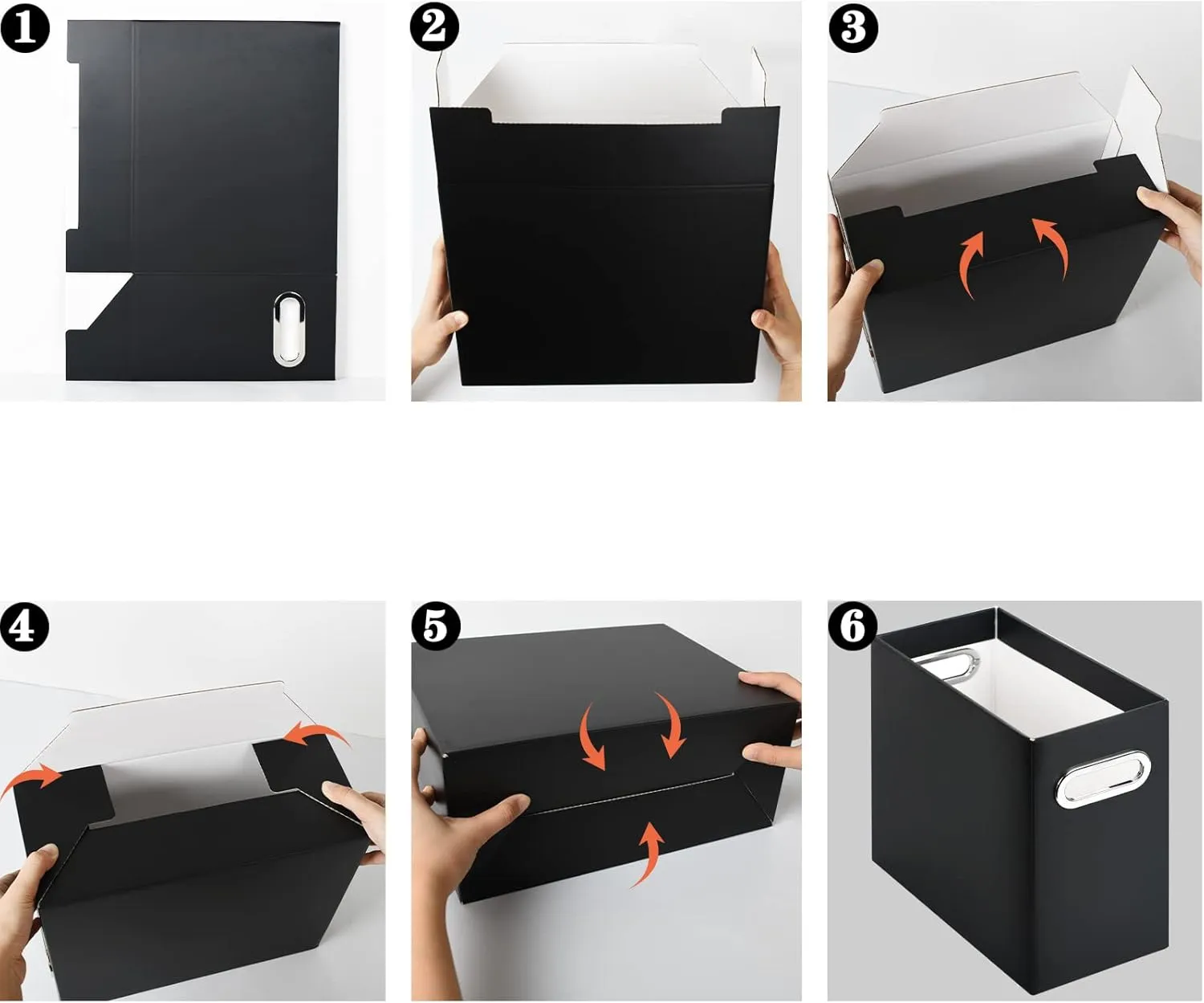 1
2
3
4
5
6